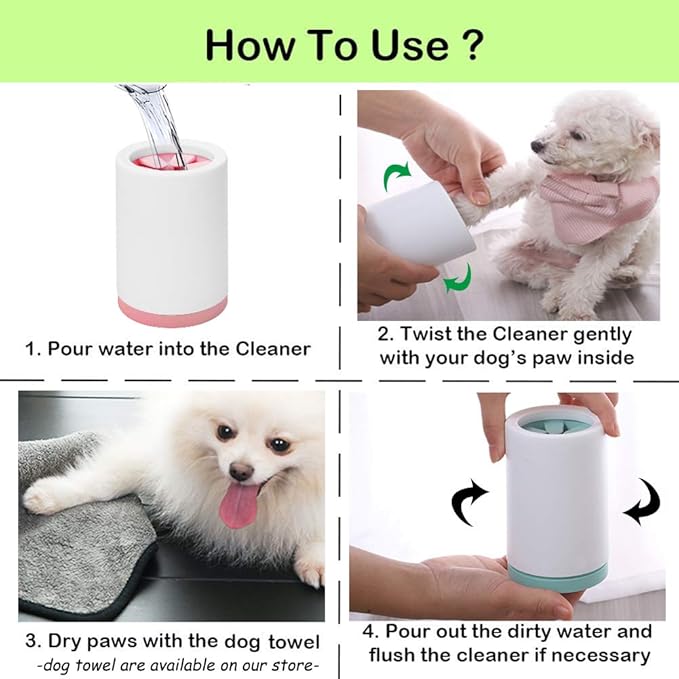 How To Use ?

1. Pour water into the Cleaner

2. Twist the Cleaner gently with your dog's paw inside

3. Dry paws with the dog towel
-dog towel are available on our store-

4. Pour out the dirty water and flush the cleaner if necessary